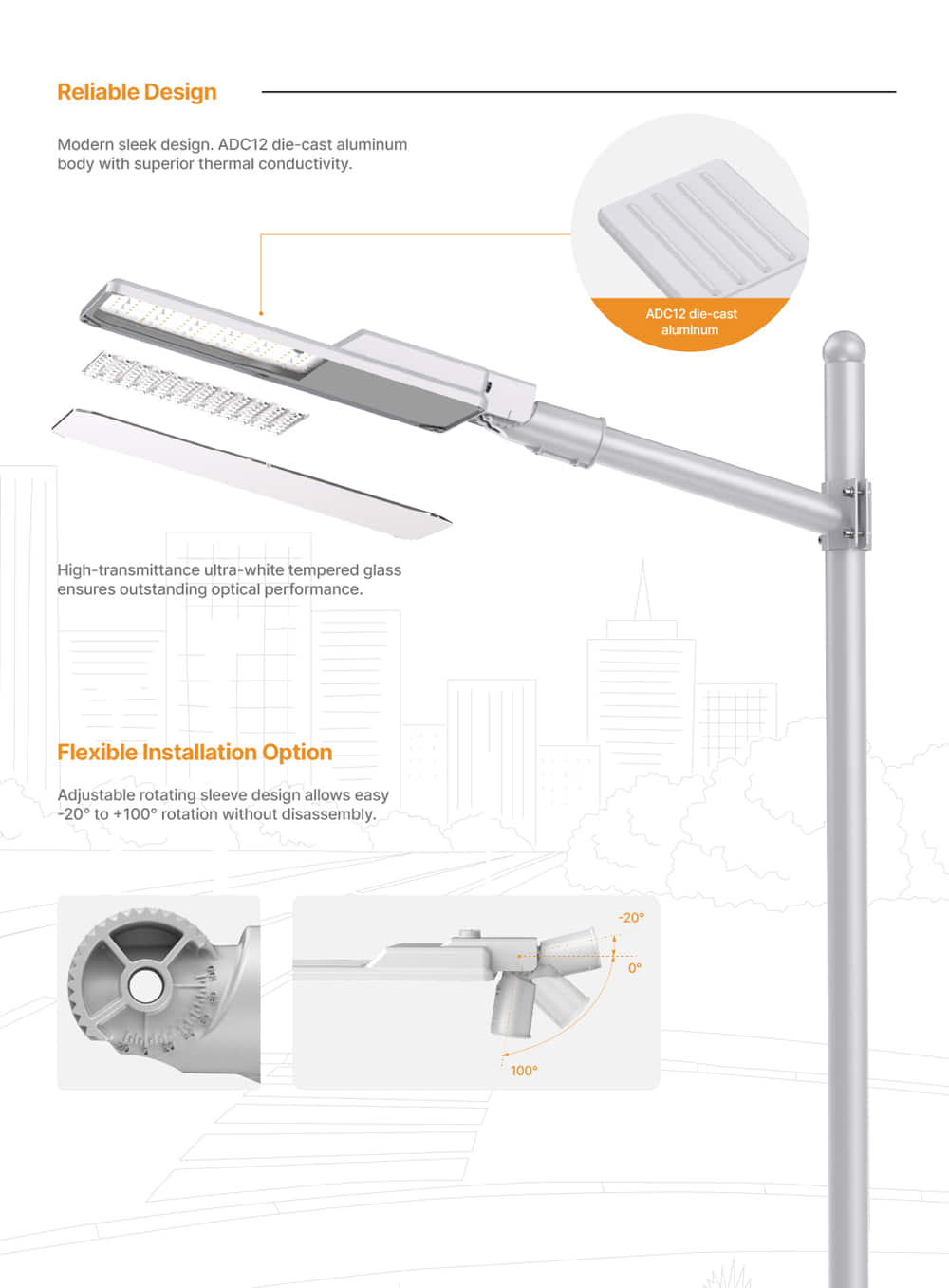 Reliable Design

Modern sleek design. ADC12 die-cast aluminum body with superior thermal conductivity.

ADC12 die-cast aluminum

High-transmittance ultra-white tempered glass ensures outstanding optical performance.

Flexible Installation Option

Adjustable rotating sleeve design allows easy -20° to +100° rotation without disassembly.

-20°

0°

100°